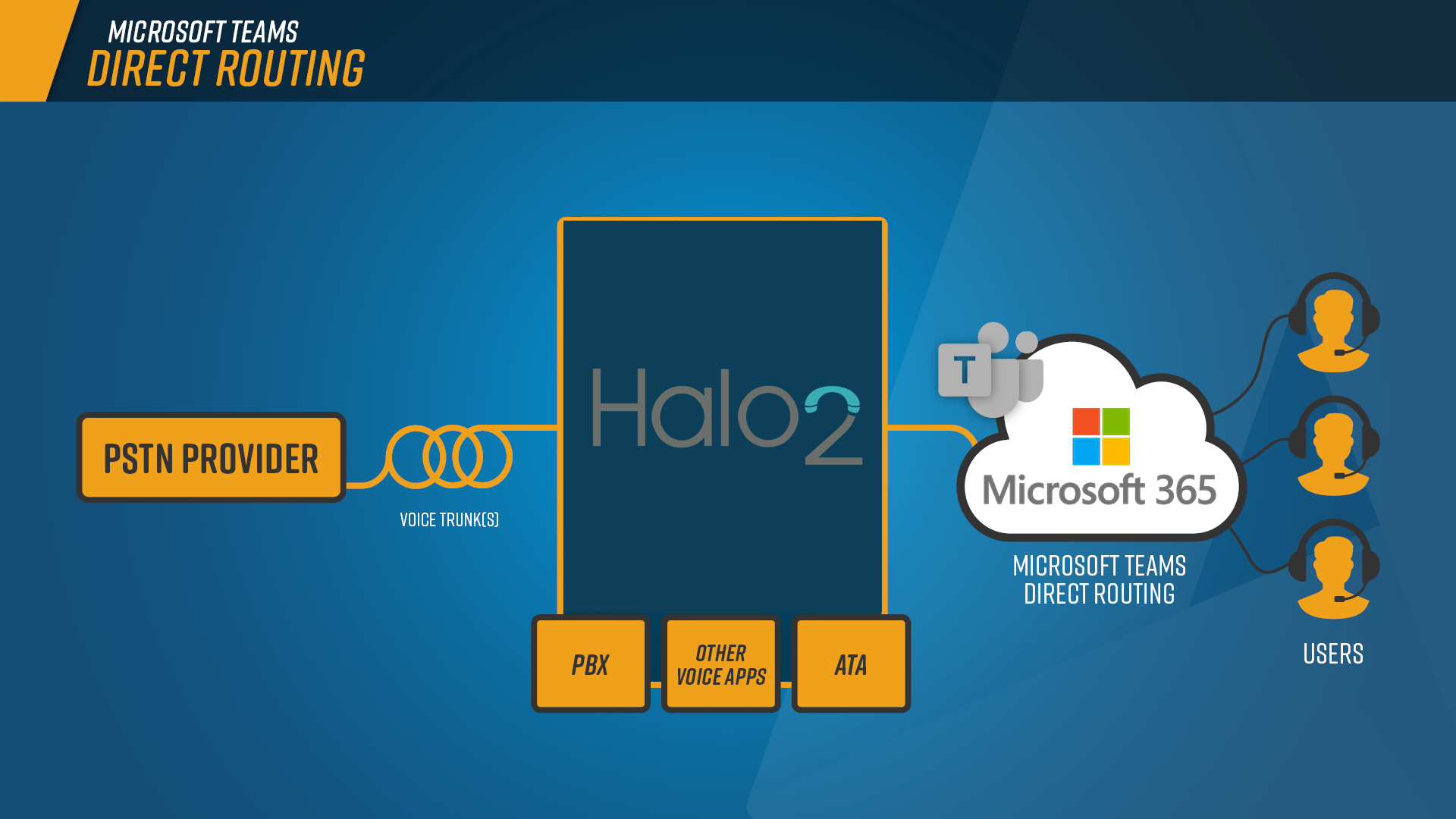 MICROSOFT TEAMS
DIRECT ROUTING

PSTN PROVIDER

VOICE TRUNK(S)

Halo2

PBX

OTHER VOICE APPS

ATA

T

Microsoft 365

MICROSOFT TEAMS DIRECT ROUTING

USERS